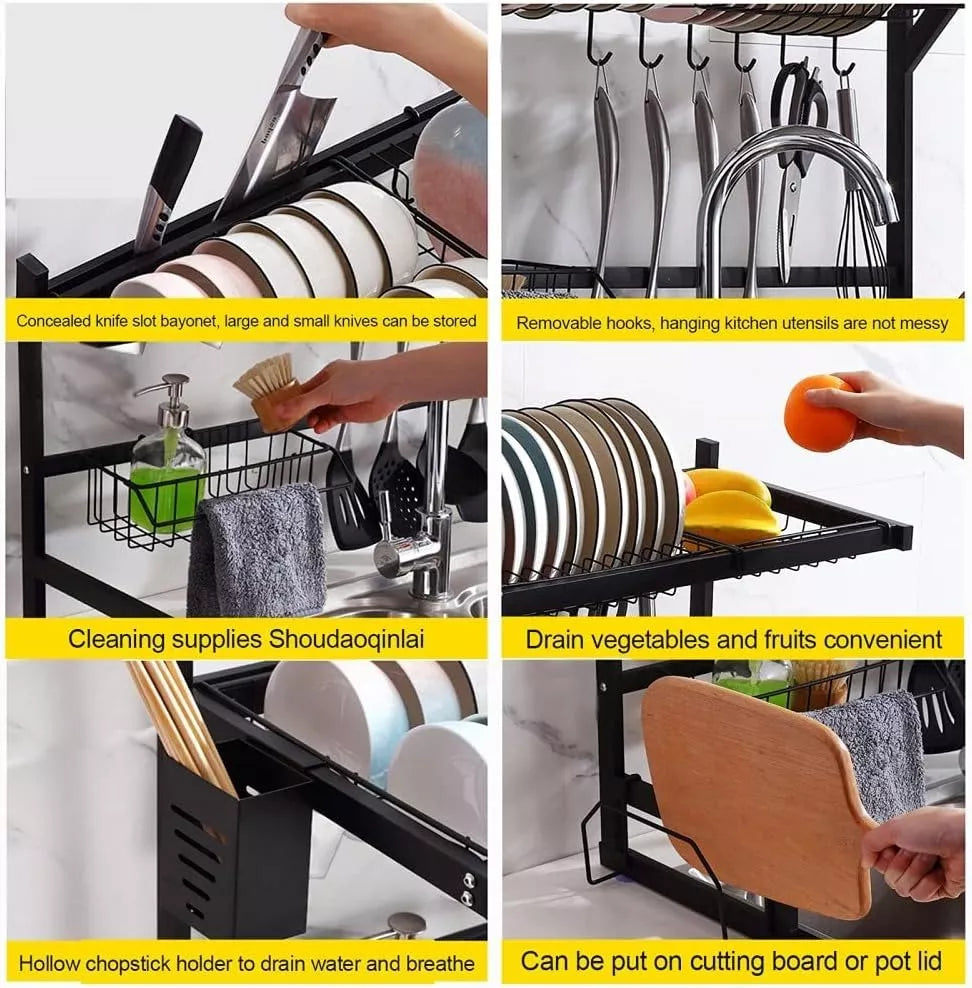 Concealed knife slot bayonet, large and small knives can be stored

Removable hooks, hanging kitchen utensils are not messy

Cleaning supplies Shoudaoqinlai

Drain vegetables and fruits convenient

Hollow chopstick holder to drain water and breathe

Can be put on cutting board or pot lid