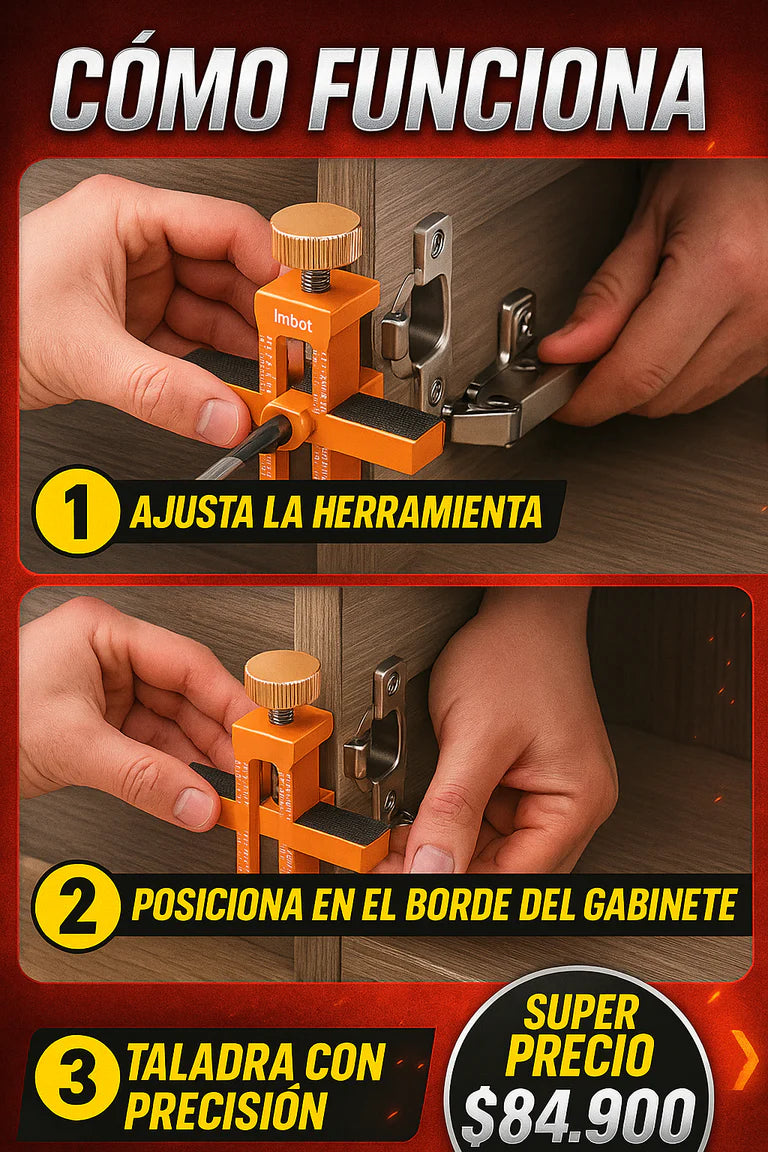 CÓMO FUNCIONA

Imbot

1 AJUSTA LA HERRAMIENTA

2 POSICIONA EN EL BORDE DEL GABINETE

3 TALADRA CON PRECISIÓN

SUPER PRECIO $84.900